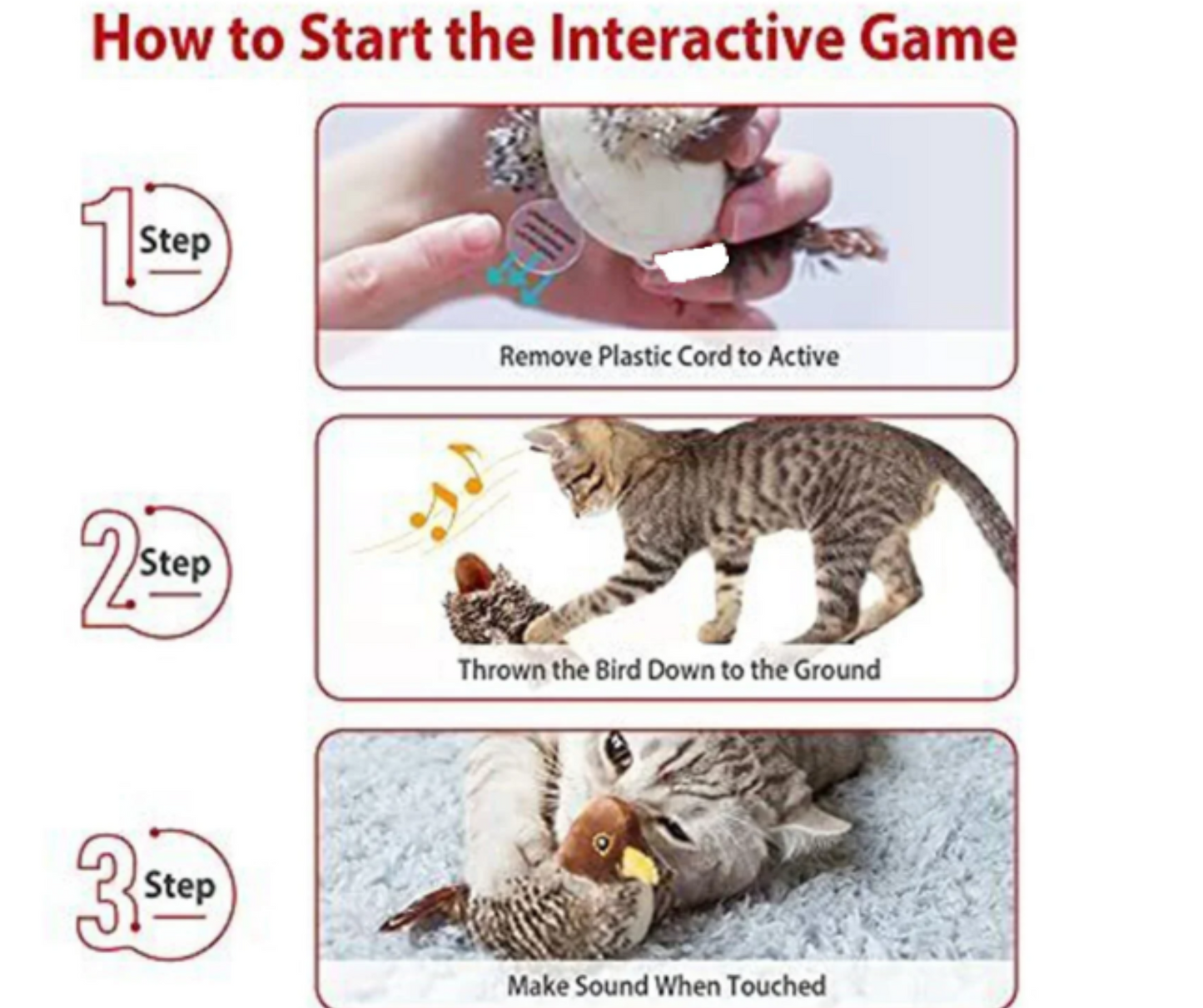 How to Start the Interactive Game

1 Step

Remove Plastic Cord to Active

2 Step

Thrown the Bird Down to the Ground

3 Step

Make Sound When Touched